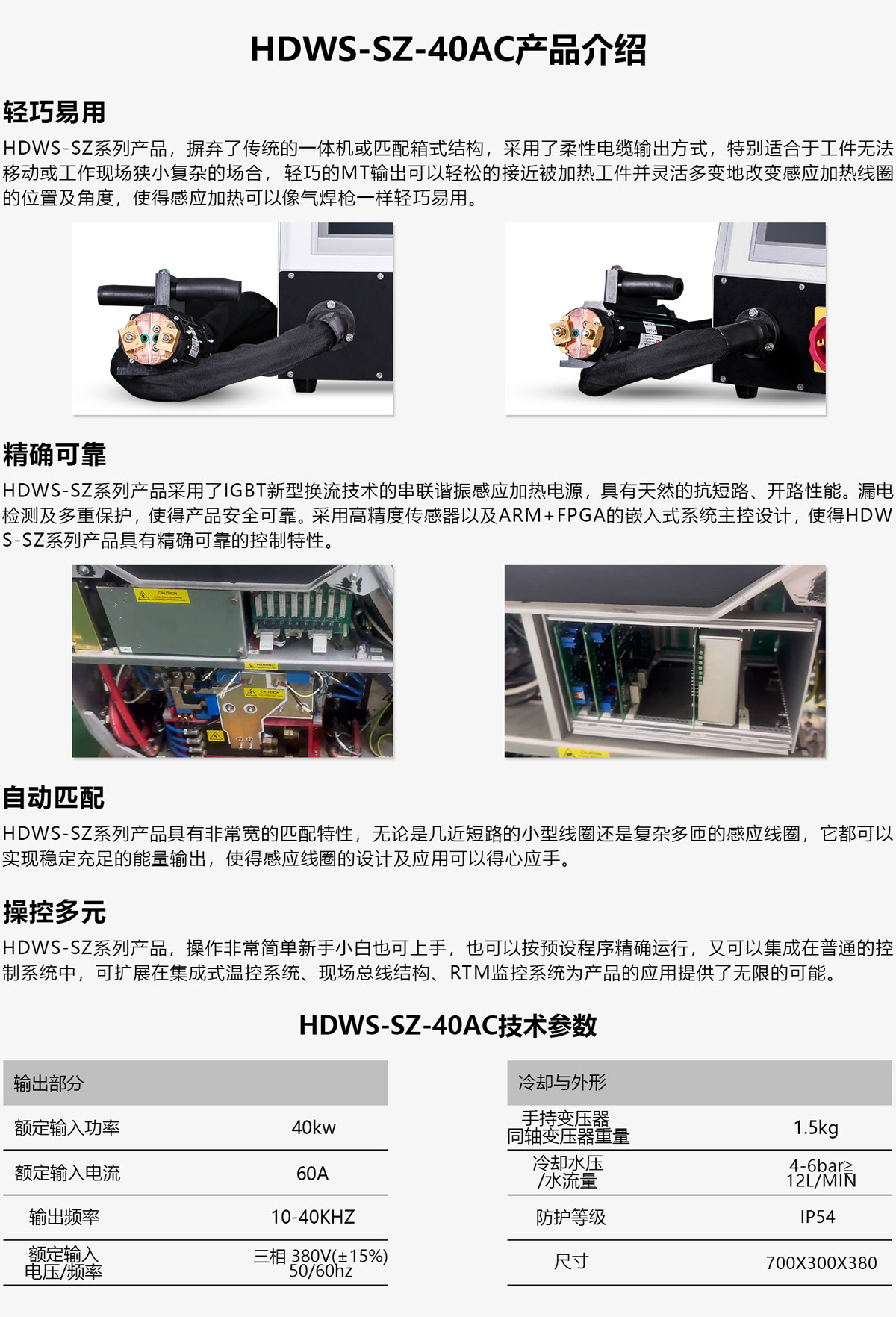 HDWS-SZ-40AC产品介绍

轻巧易用

HDWS-SZ系列产品，摒弃了传统的一体机或匹配箱式结构，采用了柔性电缆输出方式，特别适合于工件无法移动或工作现场狭小复杂的场合，轻巧的MT输出可以轻松的接近被加热工件并灵活多变地改变感应加热线圈的位置及角度，使得感应加热可以像气焊枪一样轻巧易用。

精确可靠

HDWS-SZ系列产品采用了IGBT新型换流技术的串联谐振感应加热电源，具有天然的抗短路、开路性能。漏电检测及多重保护，使得产品安全可靠。采用高精度传感器以及ARM+FPGA的嵌入式系统主控设计，使得HDWS-SZ系列产品具有精确可靠的控制特性。

自动匹配

HDWS-SZ系列产品具有非常宽的匹配特性，无论是几近短路的小型线圈还是复杂多匝的感应线圈，它都可以实现稳定充足的能量输出，使得感应线圈的设计及应用可以得心应手。

操控多元

HDWS-SZ系列产品，操作非常简单新手小白也可上手，也可以按预设程序精确运行，又可以集成在普通的控制系统中，可扩展在集成式温控系统、现场总线结构、RTM监控系统为产品的应用提供了无限的可能。

HDWS-SZ-40AC技术参数

| 输出部分 | |
|---|---|
| 额定输入功率 | 40kw |
| 额定输入电流 | 60A |
| 输出频率 | 10-40KHZ |
| 额定输入电压/频率 | 三相 380V(±15%) 50/60hz |

| 冷却与外形 | |
|---|---|
| 手持变压器同轴变压器重量 | 1.5kg |
| 冷却水压/水流量 | 4-6bar≥ 12L/MIN |
| 防护等级 | IP54 |
| 尺寸 | 700X300X380 |